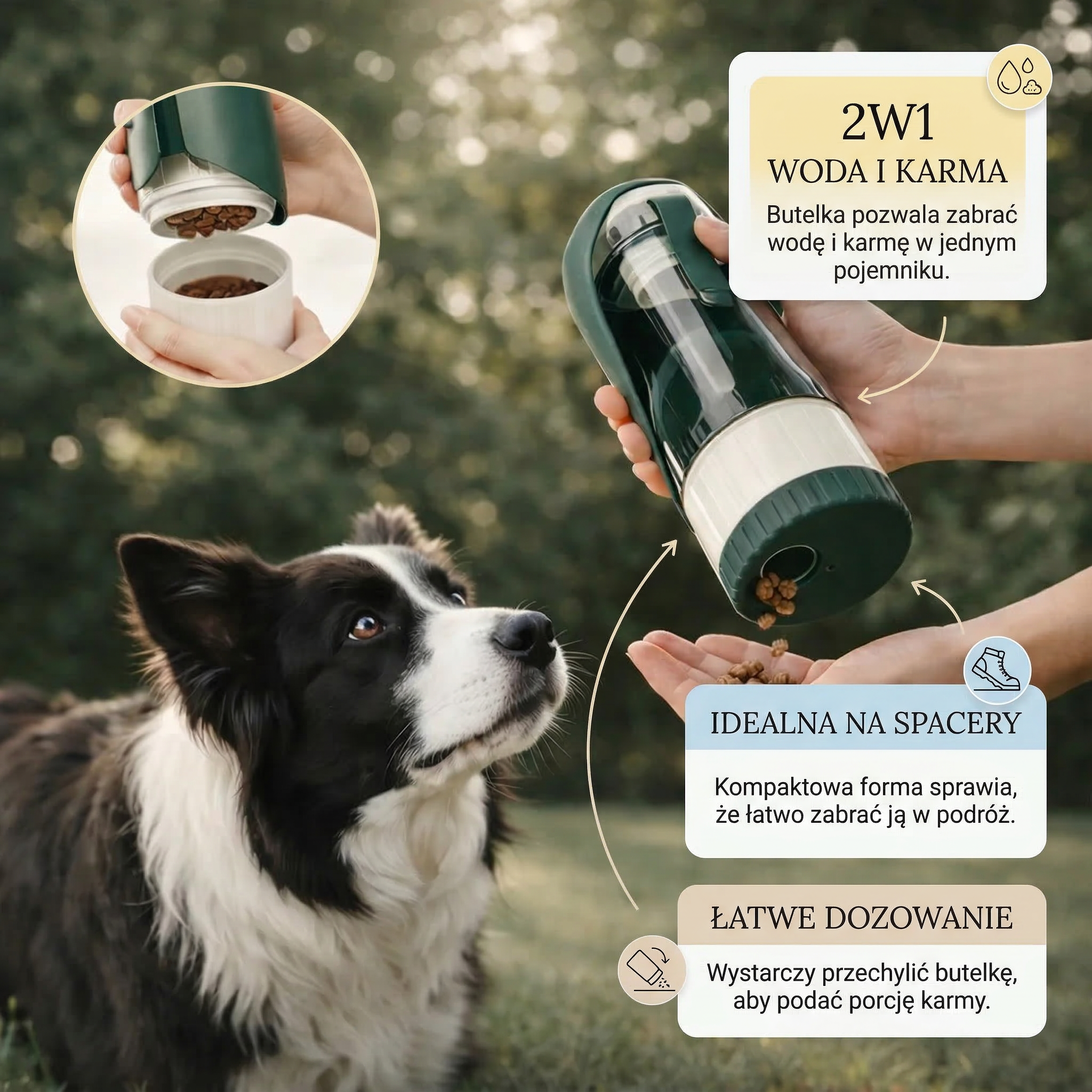 2W1
WODA I KARMA
Butelka pozwala zabrać wodę i karmę w jednym pojemniku.

IDEALNA NA SPACERY
Kompaktowa forma sprawia, że łatwo zabrać ją w podróż.

ŁATWE DOZOWANIE
Wystarczy przechylić butelkę, aby podać porcję karmy.