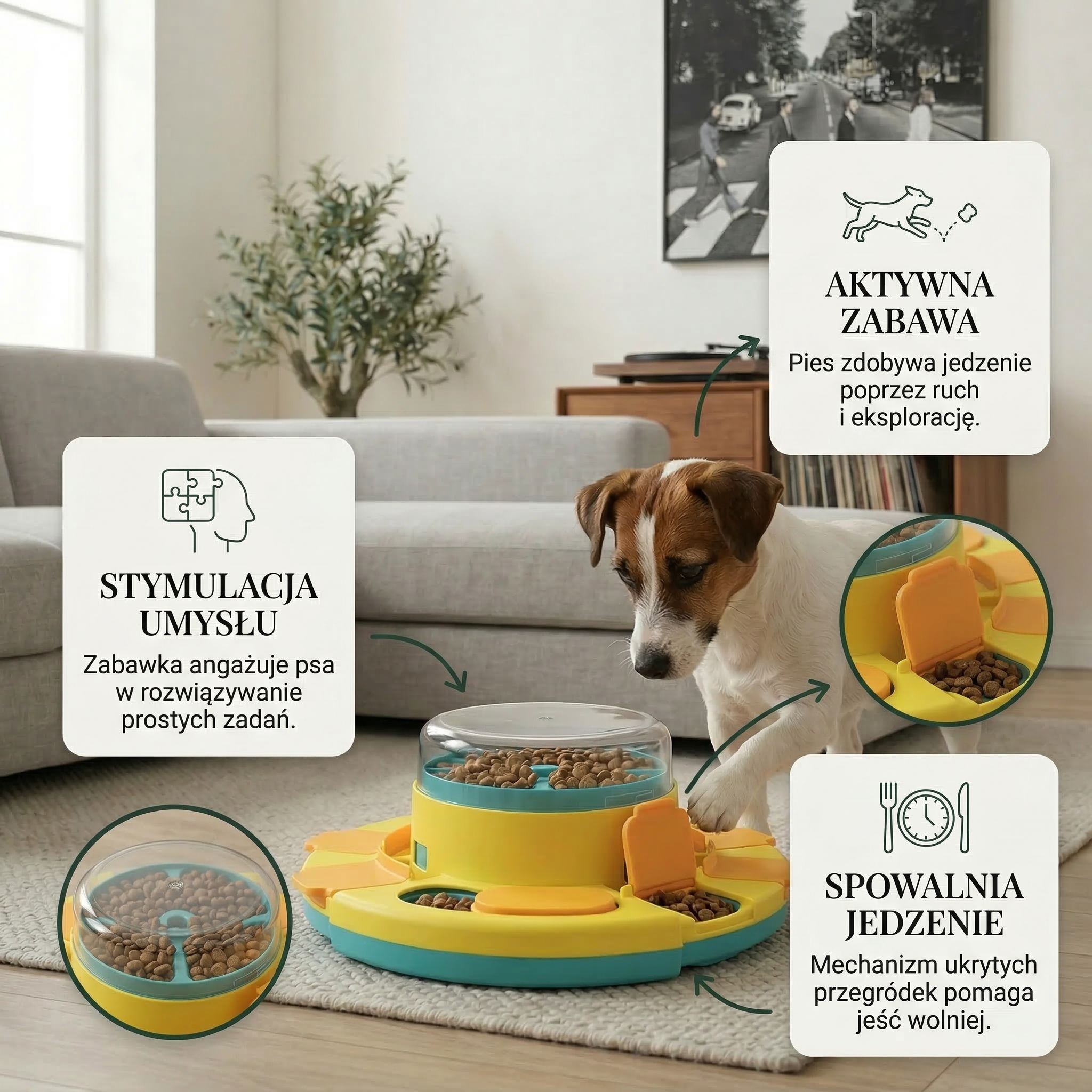 AKTYWNA ZABAWA

Pies zdobywa jedzenie poprzez ruch i eksplorację.

STYMULACJA UMYSŁU

Zabawka angażuje psa w rozwiązywanie prostych zadań.

SPOWALNIA JEDZENIE

Mechanizm ukrytych przegródek pomaga jeść wolniej.