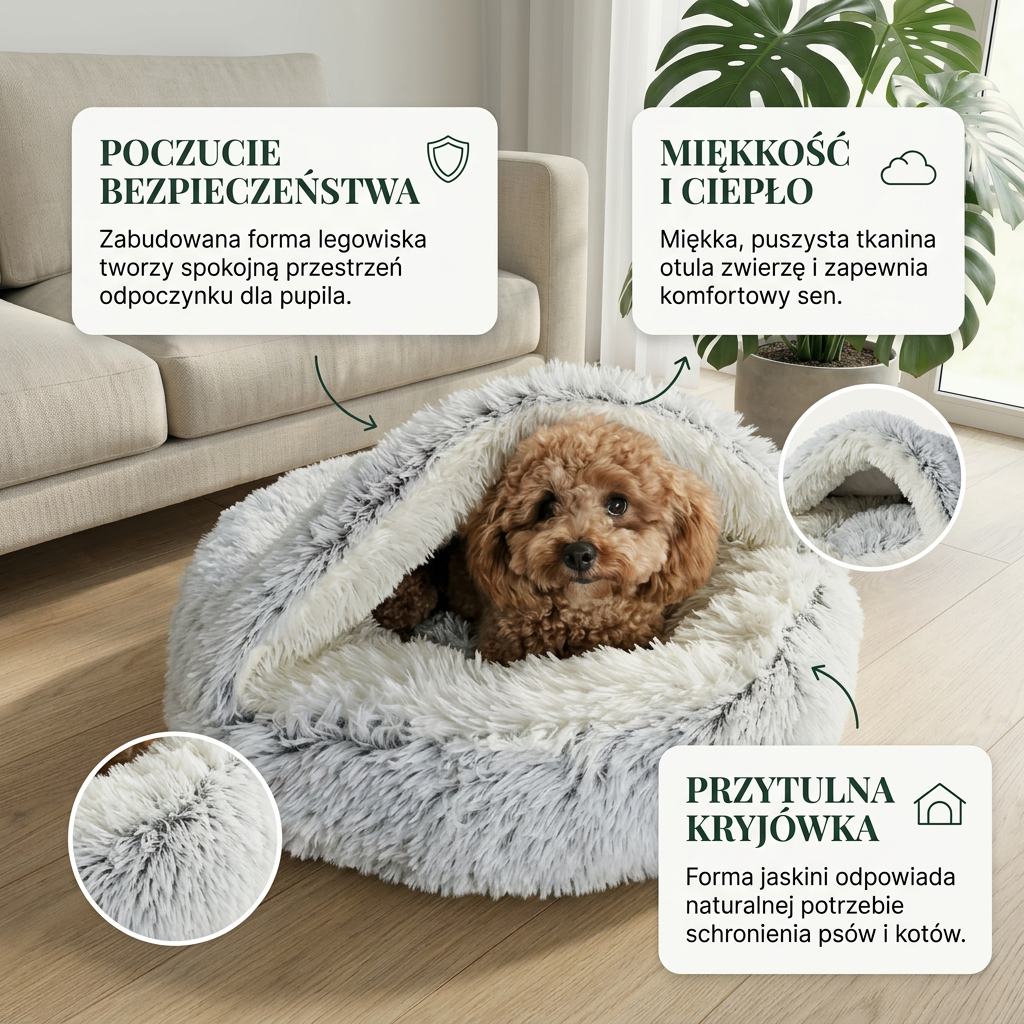 POCZUCIE BEZPIECZEŃSTWA

Zabudowana forma legowiska tworzy spokojną przestrzeń odpoczynku dla pupila.

MIĘKKOŚĆ I CIEPŁO

Miękka, puszysta tkanina otula zwierzę i zapewnia komfortowy sen.

PRZYTULNA KRYJÓWKA

Forma jaskini odpowiada naturalnej potrzebie schronienia psów i kotów.