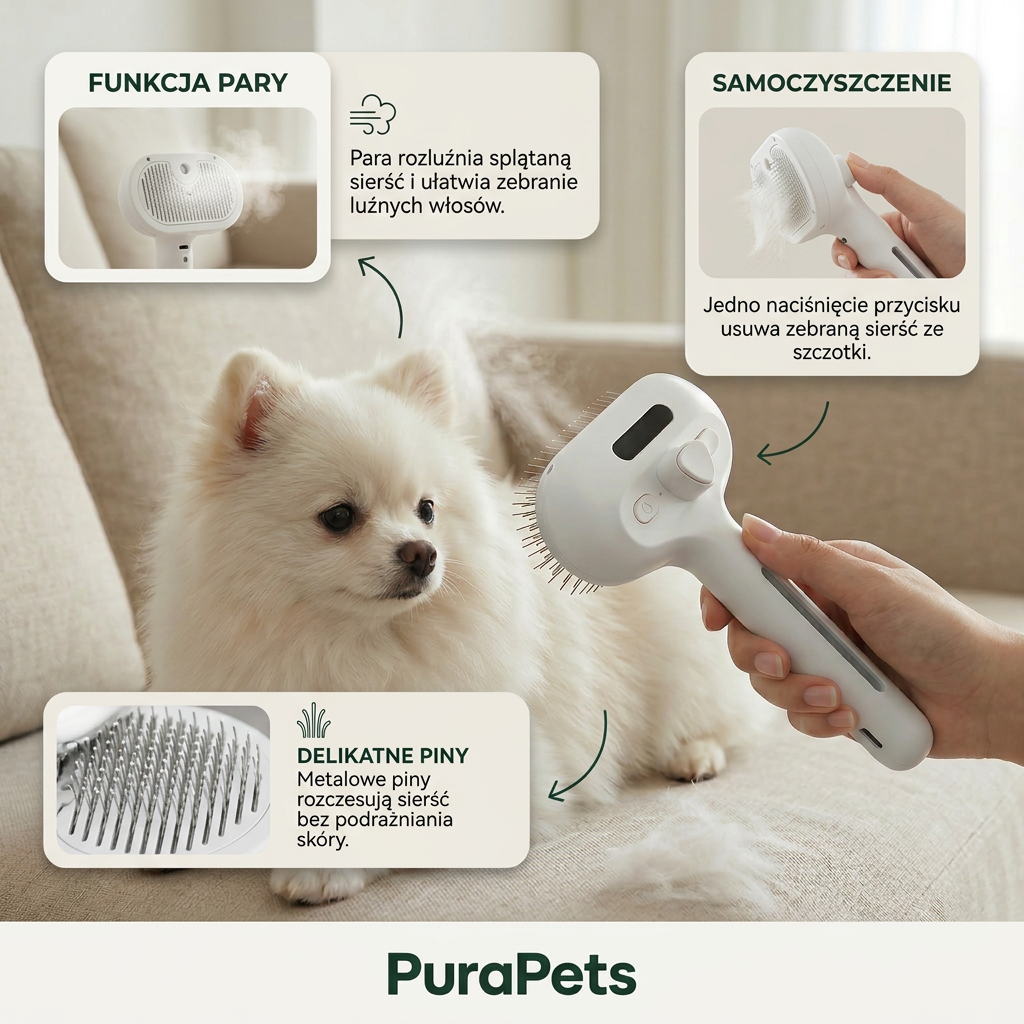 FUNKCJA PARY

Para rozluźnia splątaną sierść i ułatwia zebranie luźnych włosów.

SAMOCZYSZCZENIE

Jedno naciśnięcie przycisku usuwa zebraną sierść ze szczotki.

DELIKATNE PINY

Metalowe piny rozczesują sierść bez podrażniania skóry.

PuraPets