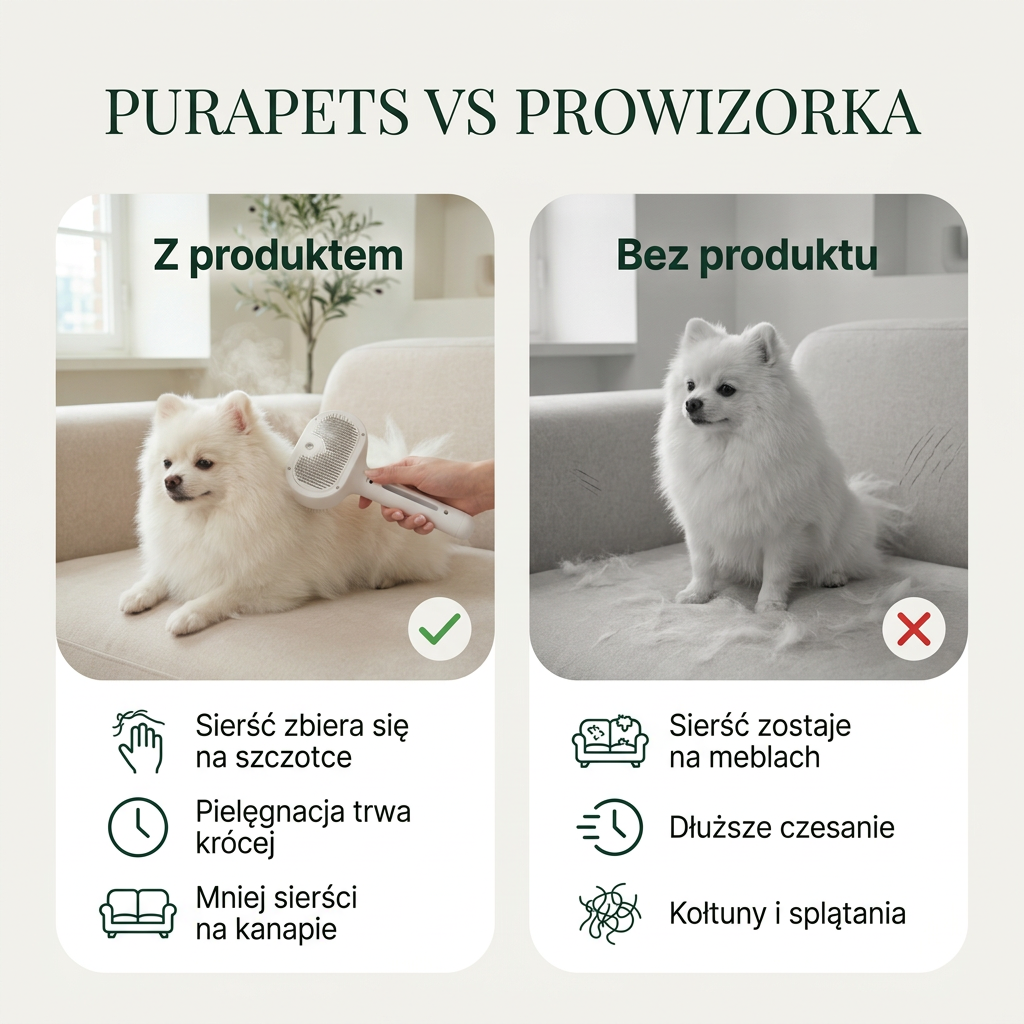 PURAPETS VS PROWIZORKA

Z produktem

Sierść zbiera się na szczotce

Pielęgnacja trwa krócej

Mniej sierści na kanapie

Bez produktu

Sierść zostaje na meblach

Dłuższe czesanie

Kołtuny i splątania